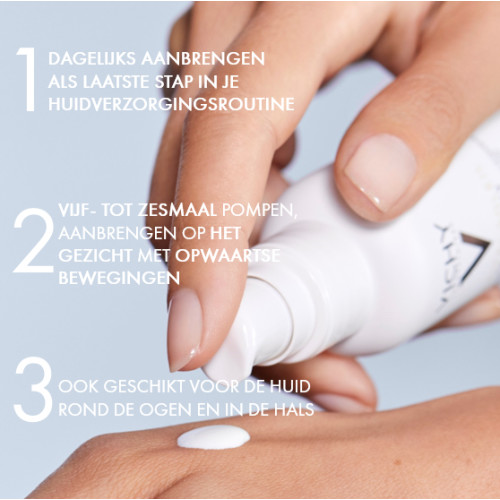 1 DAGELIJKS AANBRENGEN ALS LAATSTE STAP IN JE HUIDVERZORGINGSROUTINE

2 VIJF- TOT ZESMAAL POMPEN, AANBRENGEN OP HET GEZICHT MET OPWAARTSE BEWEGINGEN

3 OOK GESCHIKT VOOR DE HUID ROND DE OGEN EN IN DE HALS

VICHY